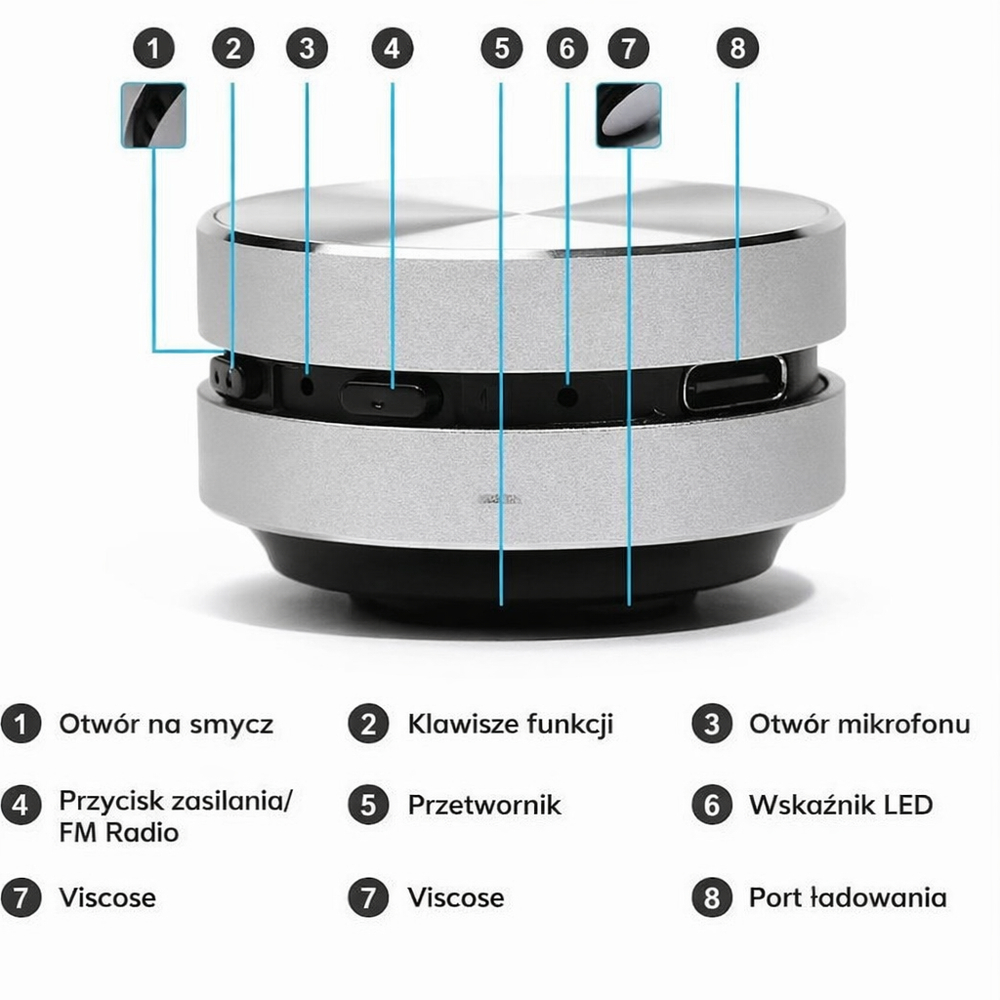 1 2 3 4 5 6 7 8

1 Otwór na smycz
2 Klawisze funkcji
3 Otwór mikrofonu

4 Przycisk zasilania/ FM Radio
5 Przetwornik
6 Wskaźnik LED

7 Viscose
7 Viscose
8 Port ładowania